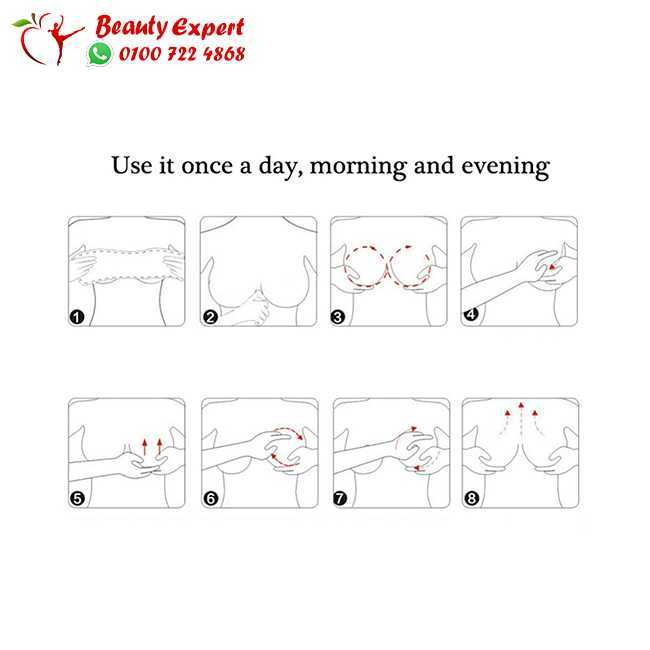 Beauty Expert
0100 722 4868

Use it once a day, morning and evening

1
2
3
4
5
6
7
8